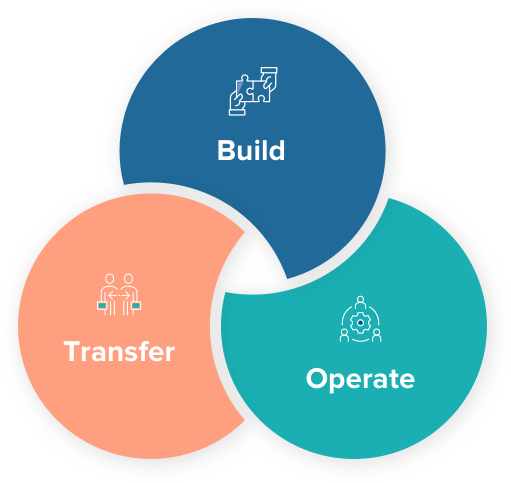 Build

Transfer

Operate